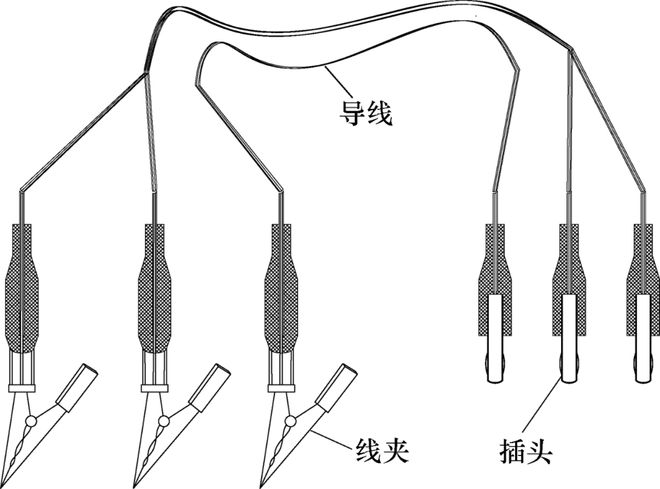 导线

线夹

插头